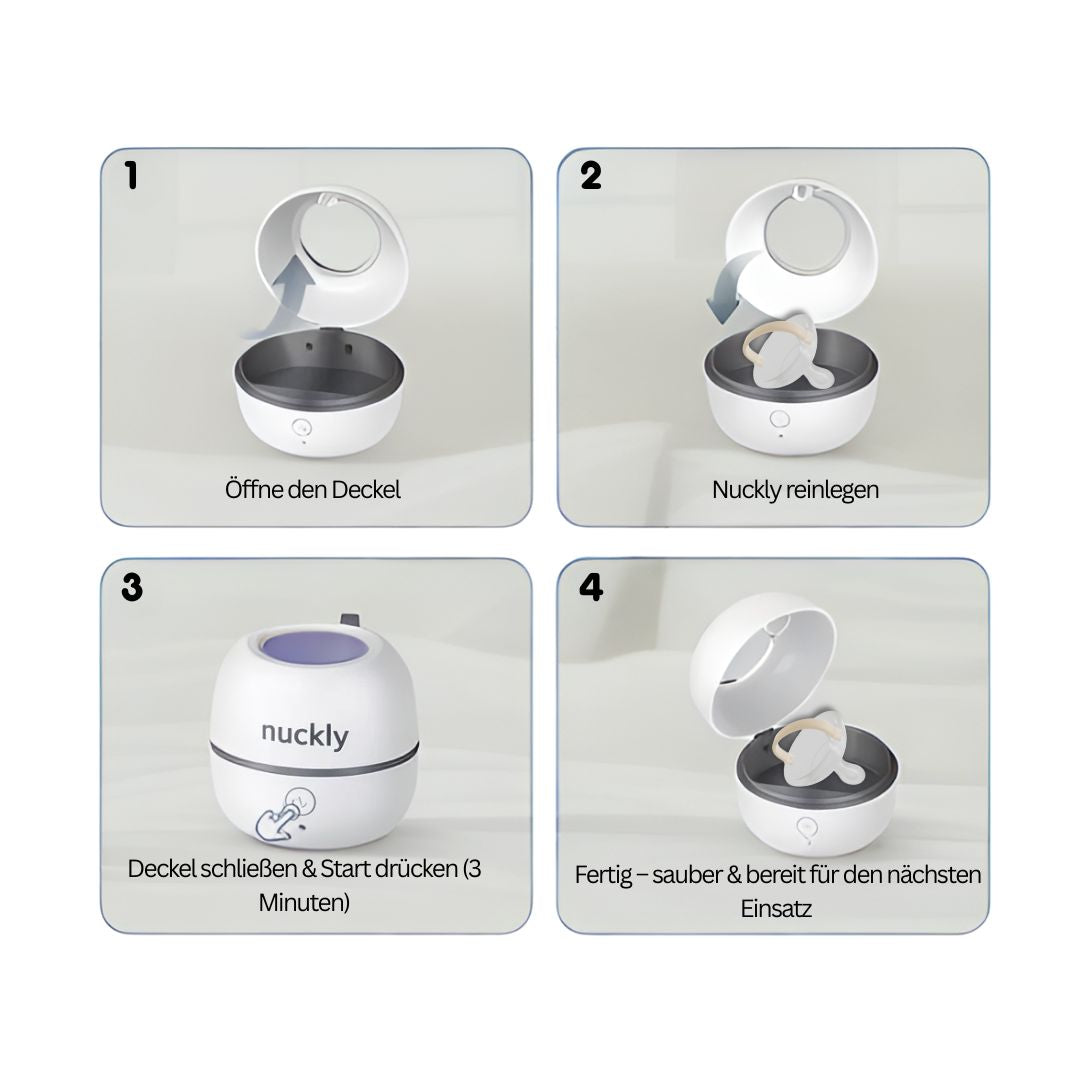 1

Öffne den Deckel

2

Nuckly reinlegen

3

nuckly

Deckel schließen & Start drücken (3 Minuten)

4

Fertig – sauber & bereit für den nächsten Einsatz